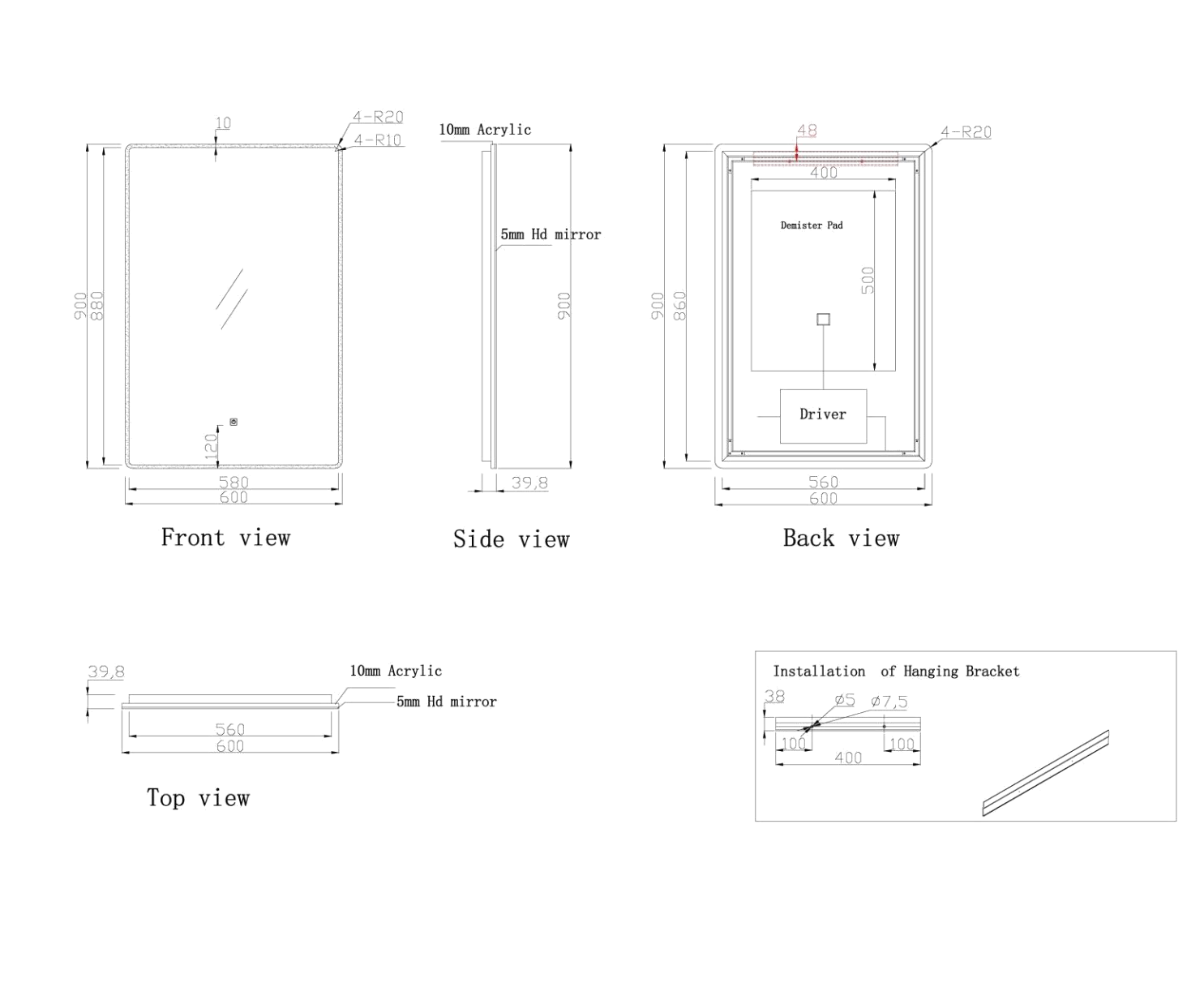 10

4-R20

4-R10

900

880

120

580

600

Front view

10mm Acrylic

5mm Hd mirror

900

39,8

Side view

48

4-R20

400

Demister Pad

500

900

860

Driver

560

600

Back view

39,8

10mm Acrylic

5mm Hd mirror

560

600

Top view

Installation of Hanging Bracket

38

ø5

ø7,5

100

100

400