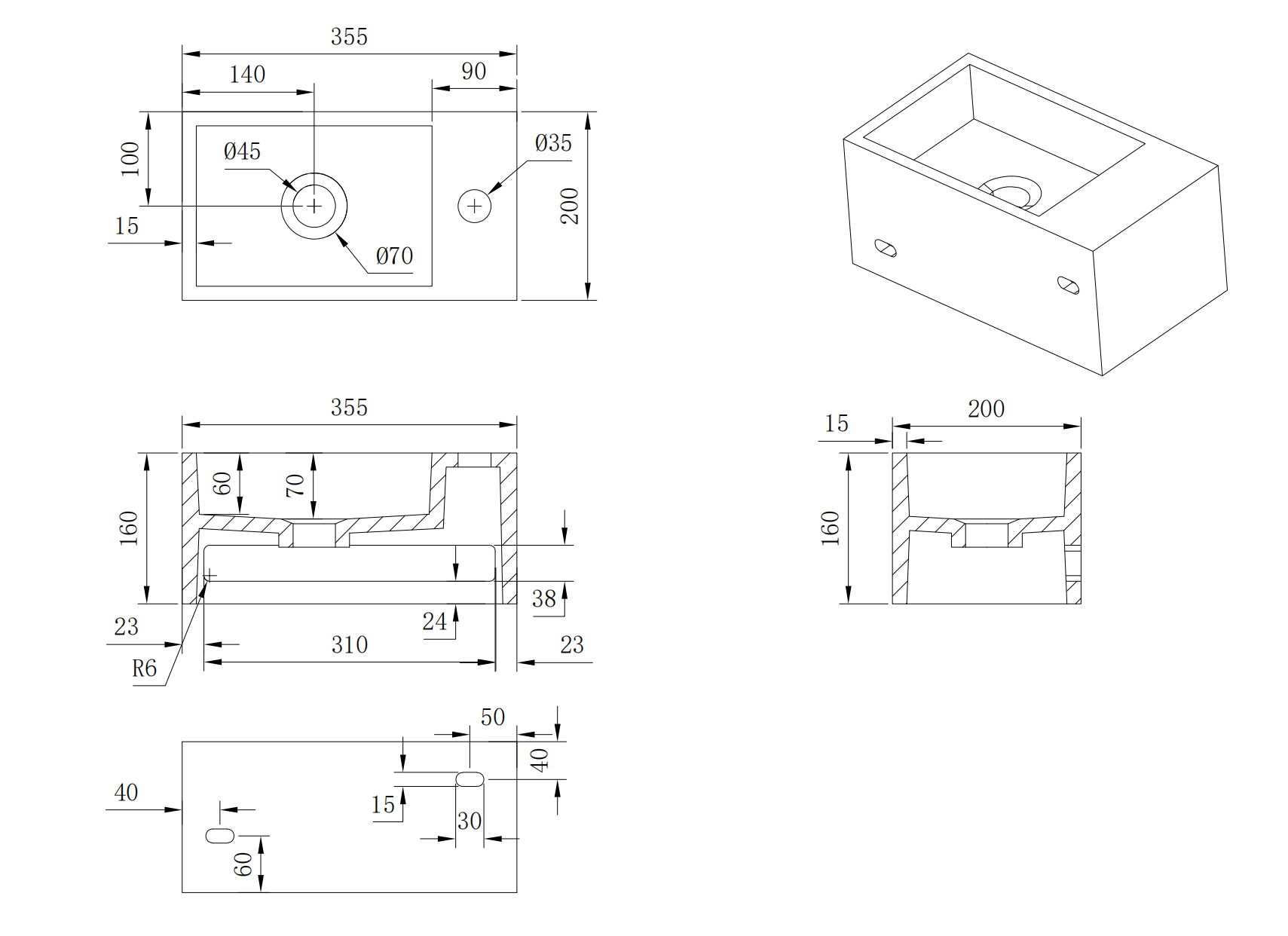 355
140
90
100
Ø45
Ø35
200
15
Ø70

355
60
70
160
38
24
23
310
23
R6

15
200
160

50
40
40
15
30
60